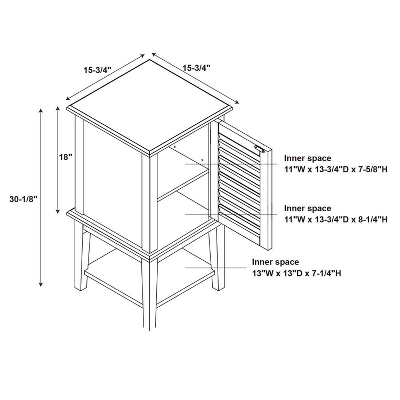 15-3/4"

15-3/4"

18"

30-1/8"

Inner space
11"W x 13-3/4"D x 7-5/8"H

Inner space
11"W x 13-3/4"D x 8-1/4"H

Inner space
13"W x 13"D x 7-1/4"H